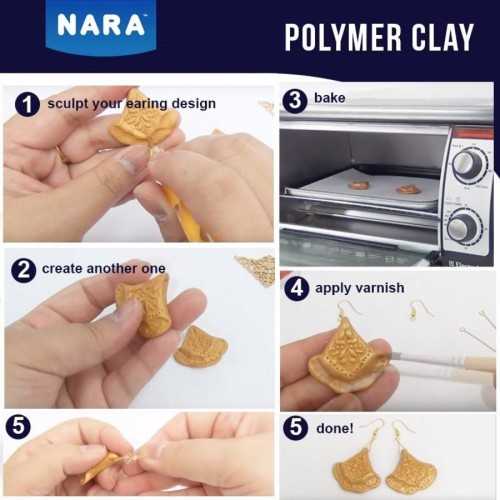 NARA™

POLYMER CLAY

1 sculpt your earing design

2 create another one

5

3 bake

4 apply varnish

5 done!